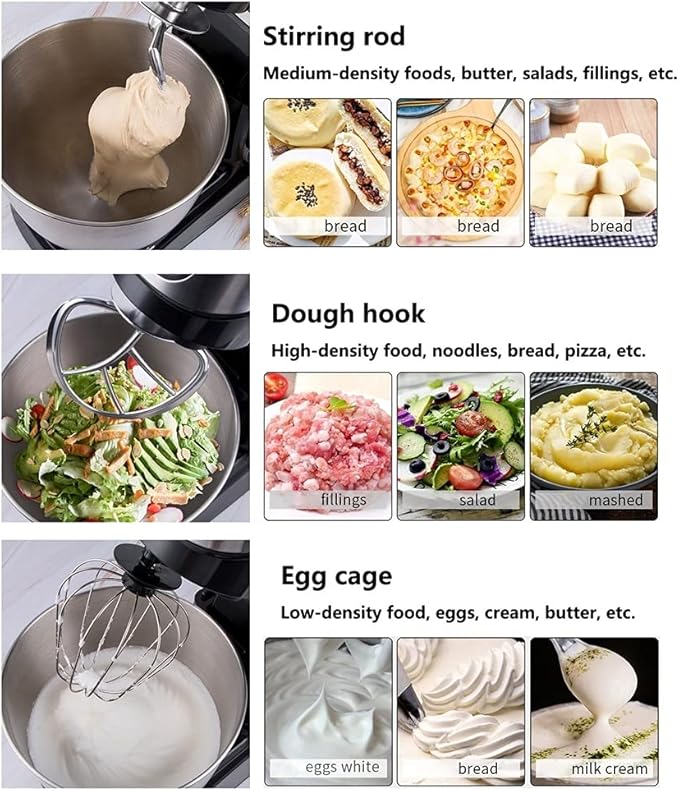 Stirring rod

Medium-density foods, butter, salads, fillings, etc.

bread

bread

bread

Dough hook

High-density food, noodles, bread, pizza, etc.

fillings

salad

mashed

Egg cage

Low-density food, eggs, cream, butter, etc.

eggs white

bread

milk cream