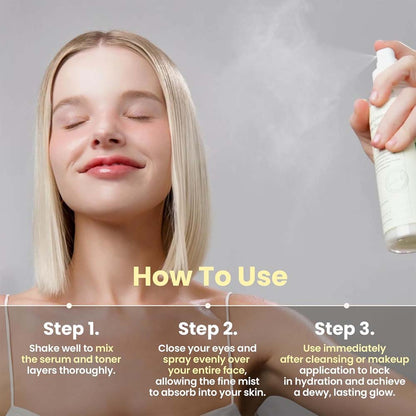 How To Use

Step 1.

Shake well to mix the serum and toner layers thoroughly.

Step 2.

Close your eyes and spray evenly over your entire face, allowing the fine mist to absorb into your skin.

Step 3.

Use immediately after cleansing or makeup application to lock in hydration and achieve a dewy, lasting glow.