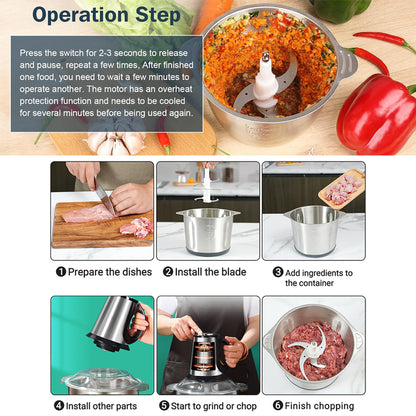 Operation Step

Press the switch for 2-3 seconds to release and pause, repeat a few times, After finished one food, you need to wait a few minutes to operate another. The motor has an overheat protection function and needs to be cooled for several minutes before being used again.

❶ Prepare the dishes

❷ Install the blade

❸ Add ingredients to the container

❹ Install other parts

❺ Start to grind or chop

❻ Finish chopping