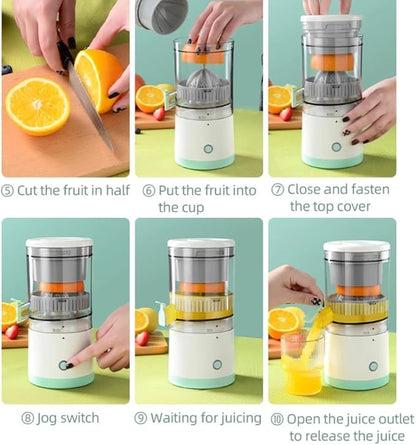 ⑤ Cut the fruit in half

⑥ Put the fruit into the cup

⑦ Close and fasten the top cover

⑧ Jog switch

⑨ Waiting for juicing

⑩ Open the juice outlet to release the juice