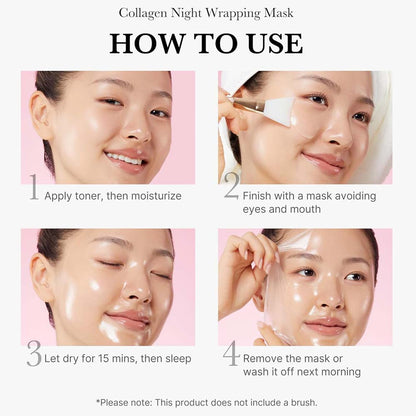 Collagen Night Wrapping Mask

HOW TO USE

1 Apply toner, then moisturize

2 Finish with a mask avoiding eyes and mouth

3 Let dry for 15 mins, then sleep

4 Remove the mask or wash it off next morning

*Please note: This product does not include a brush.